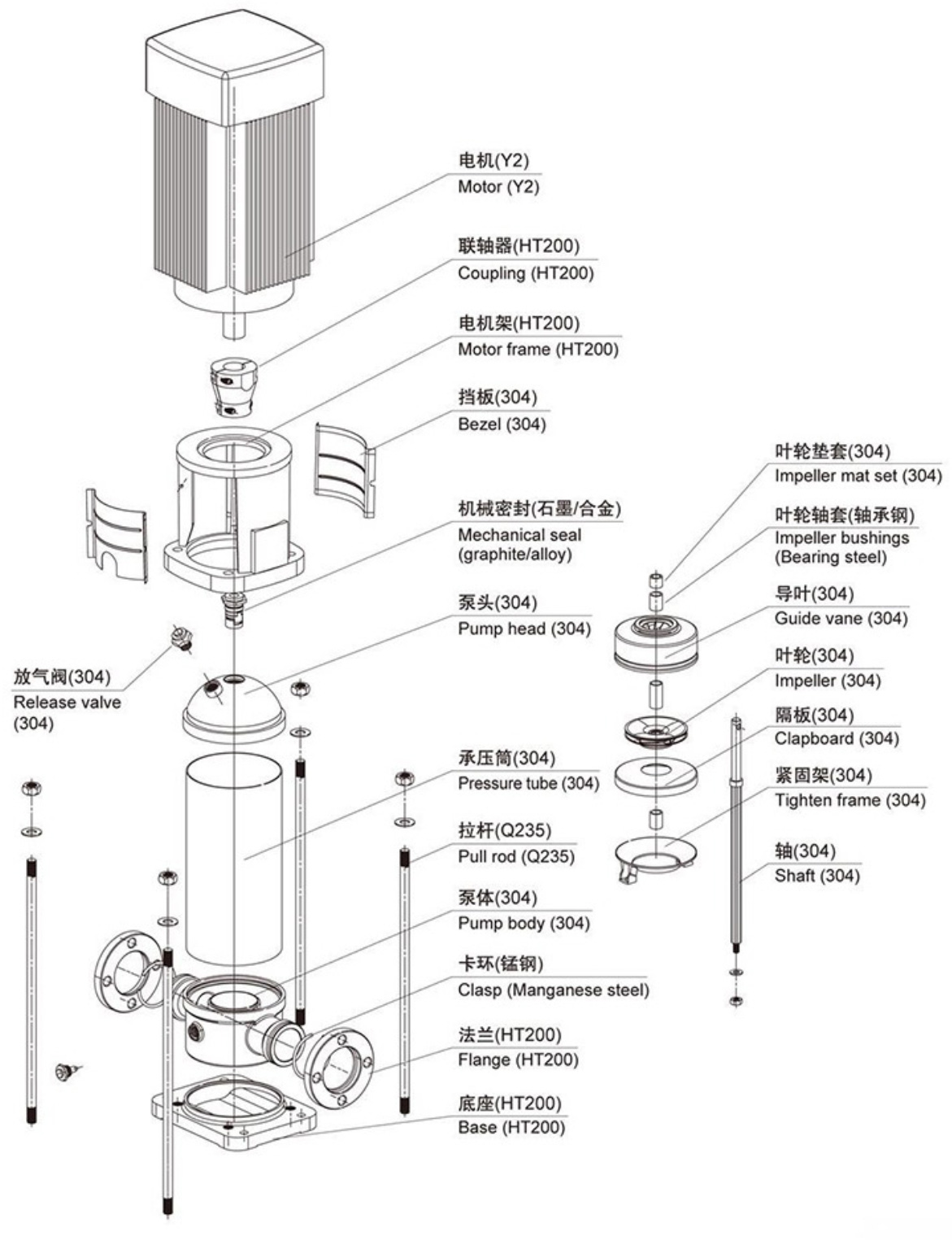 电机(Y2)
Motor (Y2)

联轴器(HT200)
Coupling (HT200)

电机架(HT200)
Motor frame (HT200)

挡板(304)
Bezel (304)

机械密封(石墨/合金)
Mechanical seal
(graphite/alloy)

泵头(304)
Pump head (304)

放气阀(304)
Release valve
(304)

承压筒(304)
Pressure tube (304)

拉杆(Q235)
Pull rod (Q235)

泵体(304)
Pump body (304)

卡环(锰钢)
Clasp (Manganese steel)

法兰(HT200)
Flange (HT200)

底座(HT200)
Base (HT200)

叶轮垫套(304)
Impeller mat set (304)

叶轮轴套(轴承钢)
Impeller bushings
(Bearing steel)

导叶(304)
Guide vane (304)

叶轮(304)
Impeller (304)

隔板(304)
Clapboard (304)

紧固架(304)
Tighten frame (304)

轴(304)
Shaft (304)